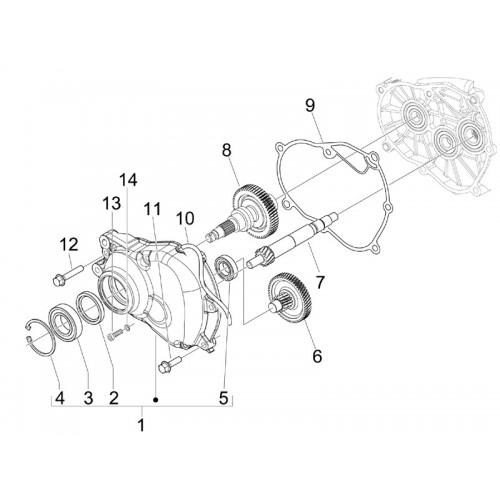 9
8
14
13
11
10
12
7
6
4
3
2
5
1